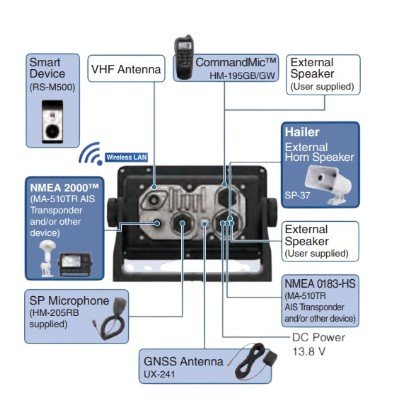 Smart Device (RS-M500)

VHF Antenna

CommandMic™ HM-195GB/GW

External Speaker (User supplied)

Wireless LAN

Hailer
External Horn Speaker
SP-37

NMEA 2000™ (MA-510TR AIS Transponder and/or other device)

External Speaker (User supplied)

NMEA 0183-HS (MA-510TR AIS Transponder and/or other device)

SP Microphone (HM-205RB supplied)

DC Power 13.8 V

GNSS Antenna UX-241