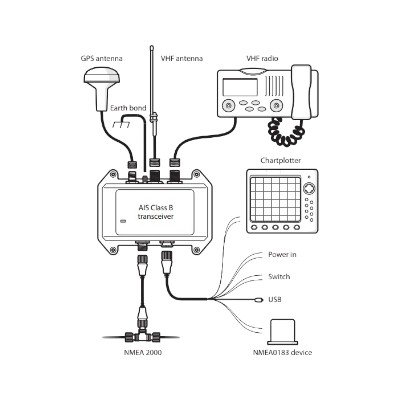 GPS antenna

VHF antenna

VHF radio

Earth bond

Chartplotter

AIS Class B transceiver

Power in

Switch

USB

NMEA 2000

NMEA0183 device