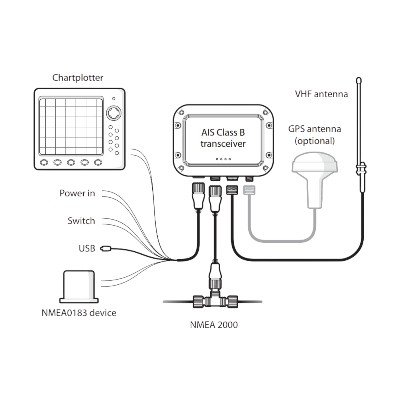 Chartplotter

VHF antenna

AIS Class B
transceiver

GPS antenna
(optional)

Power in

Switch

USB

NMEA0183 device

NMEA 2000